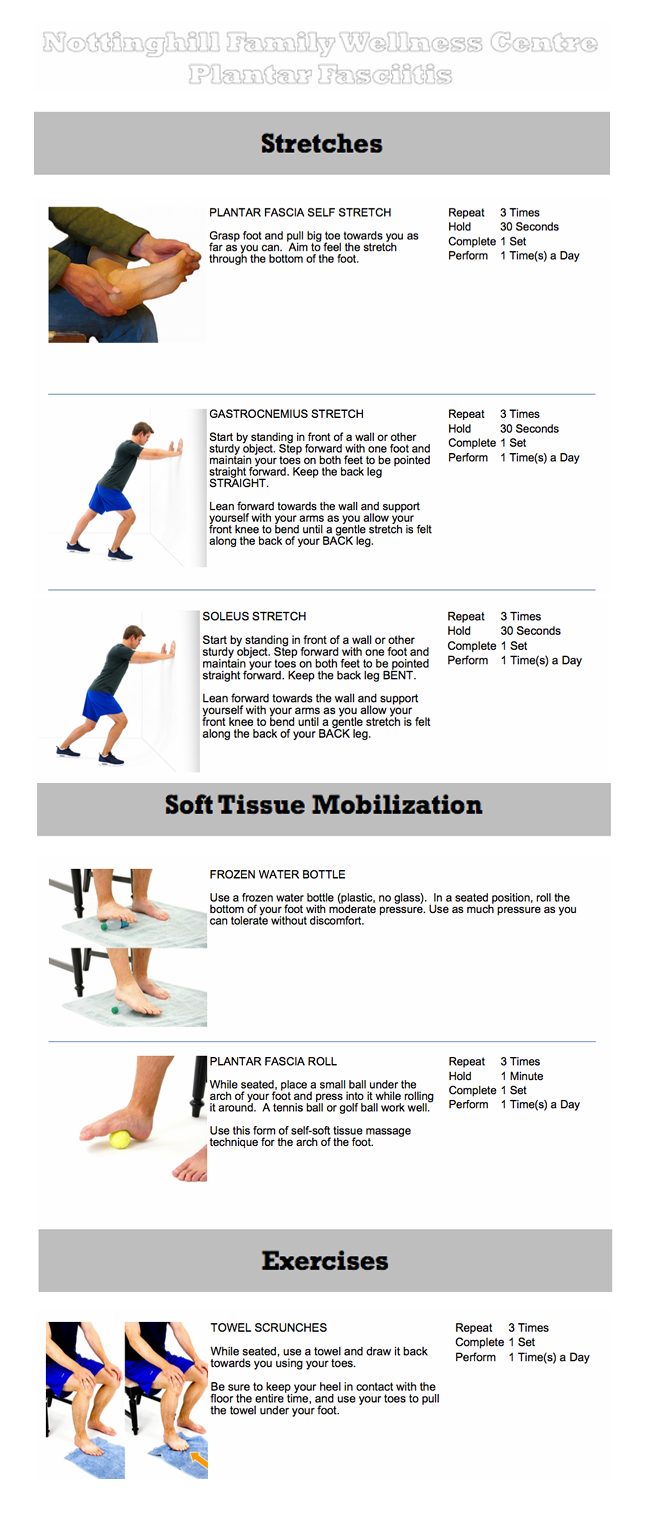 Nottinghill Family Wellness Centre
Plantar Fasciitis

Stretches

PLANTAR FASCIA SELF STRETCH

Grasp foot and pull big toe towards you as far as you can. Aim to feel the stretch through the bottom of the foot.

Repeat 3 Times
Hold 30 Seconds
Complete 1 Set
Perform 1 Time(s) a Day

GASTROCNEMIUS STRETCH

Start by standing in front of a wall or other sturdy object. Step forward with one foot and maintain your toes on both feet to be pointed straight forward. Keep the back leg STRAIGHT.

Lean forward towards the wall and support yourself with your arms as you allow your front knee to bend until a gentle stretch is felt along the back of your BACK leg.

Repeat 3 Times
Hold 30 Seconds
Complete 1 Set
Perform 1 Time(s) a Day

SOLEUS STRETCH

Start by standing in front of a wall or other sturdy object. Step forward with one foot and maintain your toes on both feet to be pointed straight forward. Keep the back leg BENT.

Lean forward towards the wall and support yourself with your arms as you allow your front knee to bend until a gentle stretch is felt along the back of your BACK leg.

Repeat 3 Times
Hold 30 Seconds
Complete 1 Set
Perform 1 Time(s) a Day

Soft Tissue Mobilization

FROZEN WATER BOTTLE

Use a frozen water bottle (plastic, no glass). In a seated position, roll the bottom of your foot with moderate pressure. Use as much pressure as you can tolerate without discomfort.

PLANTAR FASCIA ROLL

While seated, place a small ball under the arch of your foot and press into it while rolling it around. A tennis ball or golf ball work well.

Use this form of self-soft tissue massage technique for the arch of the foot.

Repeat 3 Times
Hold 1 Minute
Complete 1 Set
Perform 1 Time(s) a Day

Exercises

TOWEL SCRUNCHES

While seated, use a towel and draw it back towards you using your toes.

Be sure to keep your heel in contact with the floor the entire time, and use your toes to pull the towel under your foot.

Repeat 3 Times
Complete 1 Set
Perform 1 Time(s) a Day